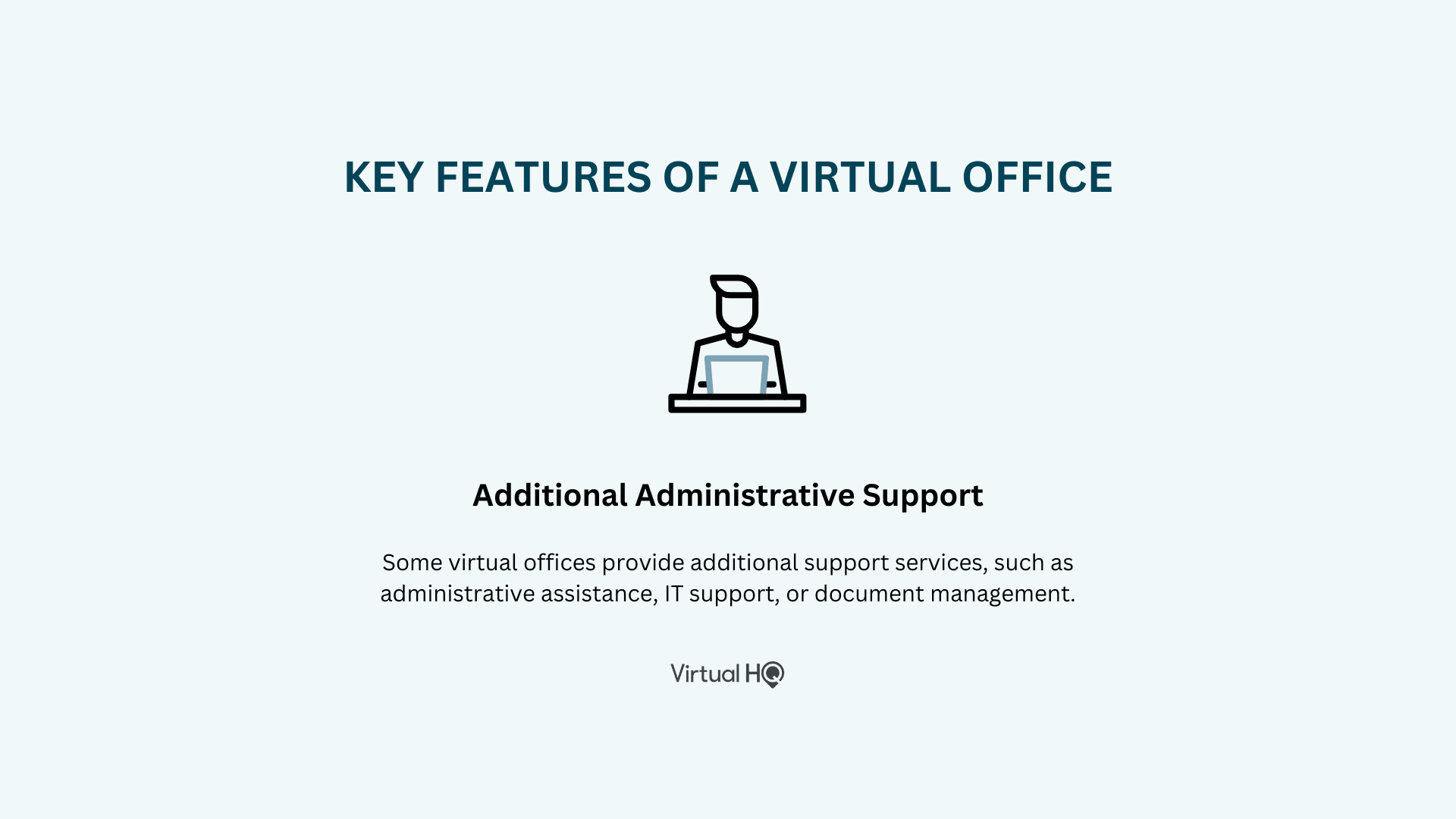 KEY FEATURES OF A VIRTUAL OFFICE

Additional Administrative Support

Some virtual offices provide additional support services, such as administrative assistance, IT support, or document management.

Virtual HQ